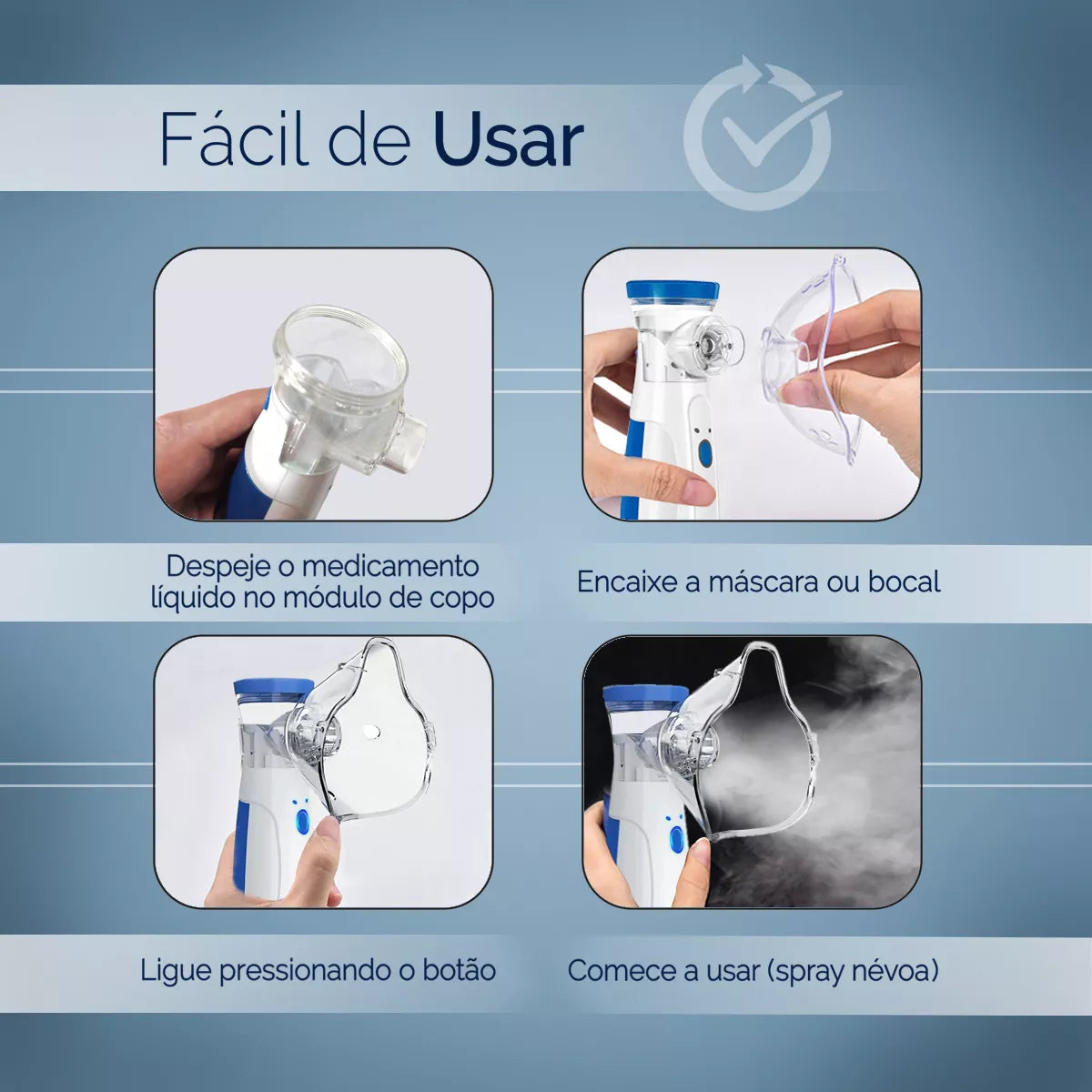 Fácil de Usar

Despeje o medicamento líquido no módulo de copo

Encaixe a máscara ou bocal

Ligue pressionando o botão

Comece a usar (spray névoa)