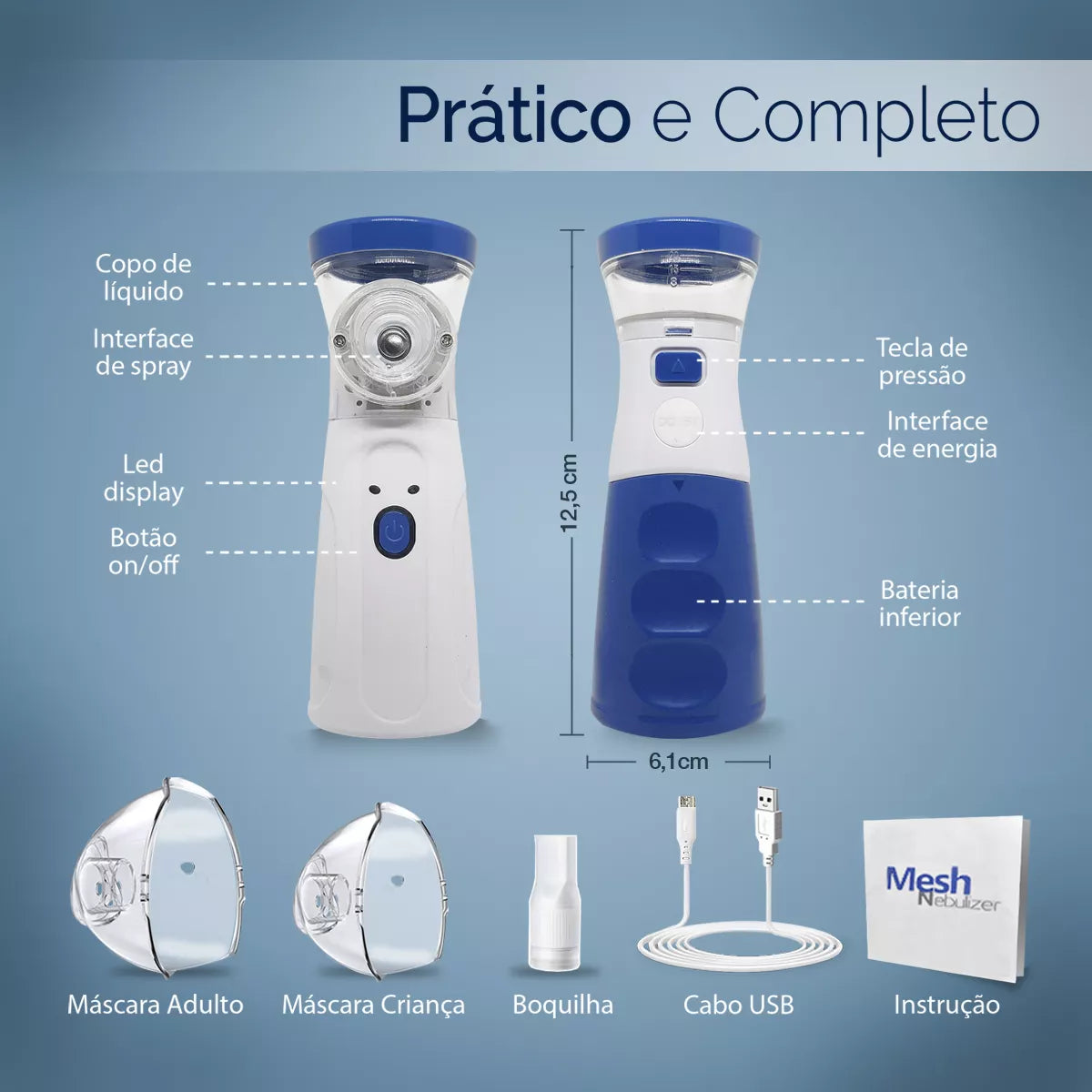 Prático e Completo

Copo de líquido

Interface de spray

Led display

Botão on/off

12,5 cm

Tecla de pressão

Interface de energia

Bateria inferior

6,1cm

Mesh Nebulizer

Máscara Adulto

Máscara Criança

Boquilha

Cabo USB

Instrução